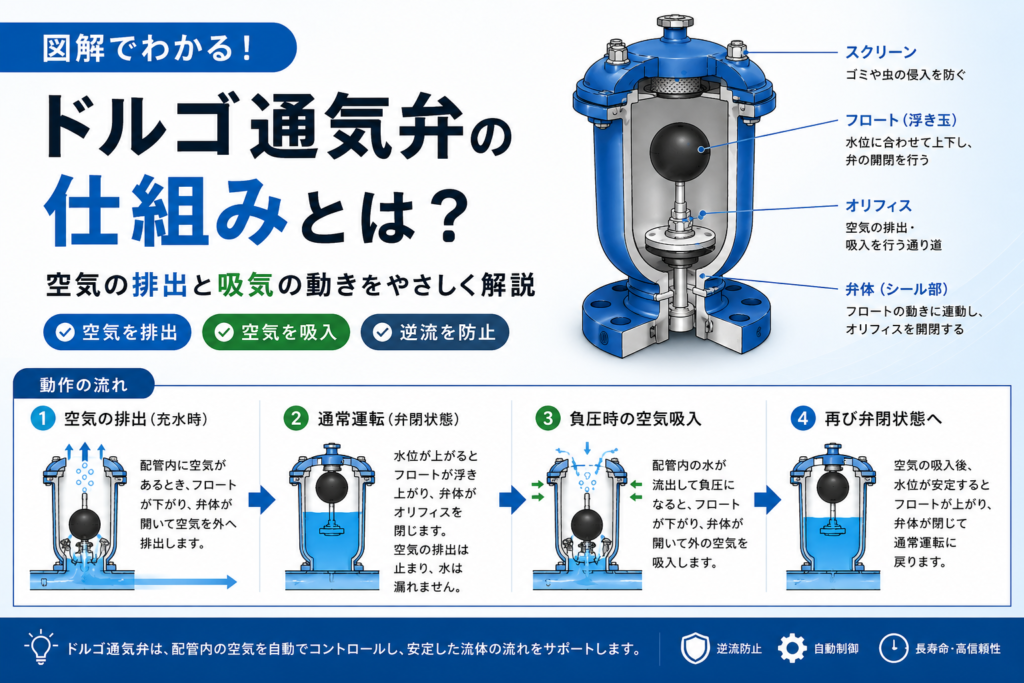 図解でわかる!

ドルゴ通気弁の仕組みとは?

空気の排出と吸気の動きをやさしく解説

空気を排出　空気を吸入　逆流を防止

スクリーン
ゴミや虫の侵入を防ぐ

フロート(浮き玉)
水位に合わせて上下し、弁の開閉を行う

オリフィス
空気の排出・吸入を行う通り道

弁体(シール部)
フロートの動きに連動し、オリフィスを開閉する

動作の流れ

1 空気の排出(充水時)
配管内に空気があるとき、フロートが下がり、弁体が開いて空気を外へ排出します。

2 通常運転(弁閉状態)
水位が上がるとフロートが浮き上がり、弁体がオリフィスを閉じます。空気の排出は止まり、水は漏れません。

3 負圧時の空気吸入
配管内の水が流出して負圧になると、フロートが下がり、弁体が開いて外の空気を吸入します。

4 再び弁閉状態へ
空気の吸入後、水位が安定するとフロートが上がり、弁体が閉じて通常運転に戻ります。

ドルゴ通気弁は、配管内の空気を自動でコントロールし、安定した流体の流れをサポートします。

逆流防止　自動制御　長寿命・高信頼性